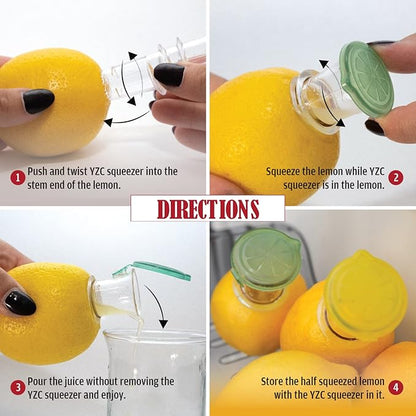 1 Push and twist YZC squeezer into the stem end of the lemon.

Squeeze the lemon while YZC squeezer is in the lemon. 2

DIRECTIONS

3 Pour the juice without removing the YZC squeezer and enjoy.

Store the half squeezed lemon with the YZC squeezer in it. 4