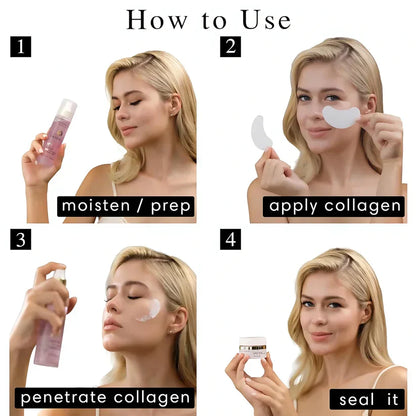 How to Use

1

moisten / prep

2

apply collagen

3

penetrate collagen

4

seal it