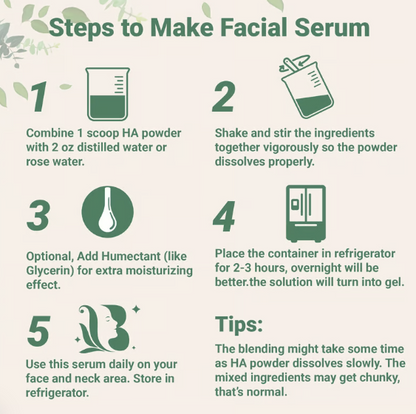 Steps to Make Facial Serum

1

Combine 1 scoop HA powder with 2 oz distilled water or rose water.

2

Shake and stir the ingredients together vigorously so the powder dissolves properly.

3

Optional, Add Humectant (like Glycerin) for extra moisturizing effect.

4

Place the container in refrigerator for 2-3 hours, overnight will be better.the solution will turn into gel.

5

Use this serum daily on your face and neck area. Store in refrigerator.

Tips:

The blending might take some time as HA powder dissolves slowly. The mixed ingredients may get chunky, that's normal.